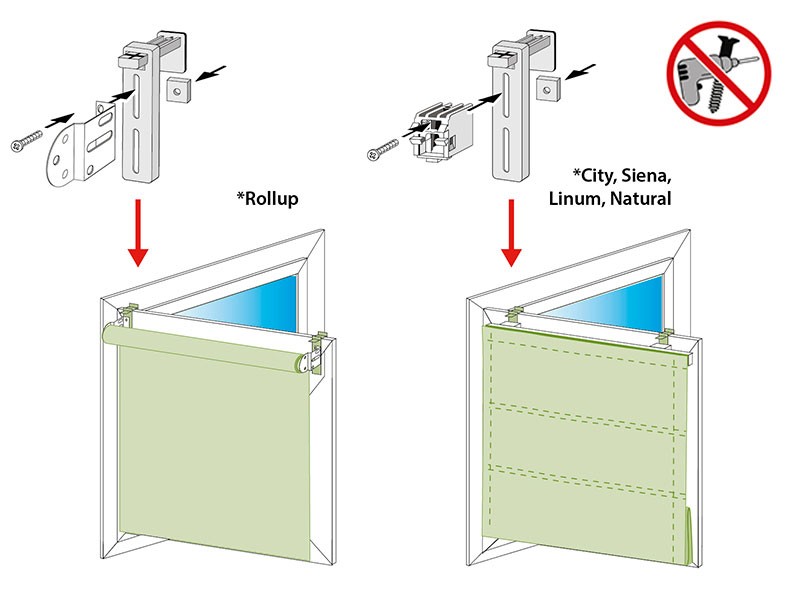 *Rollup

*City, Siena, Linum, Natural