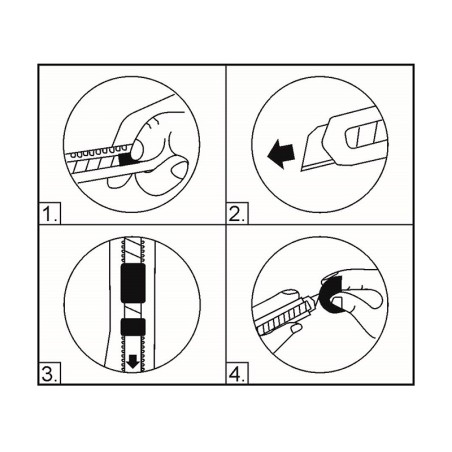 1.

2.

3.

4.